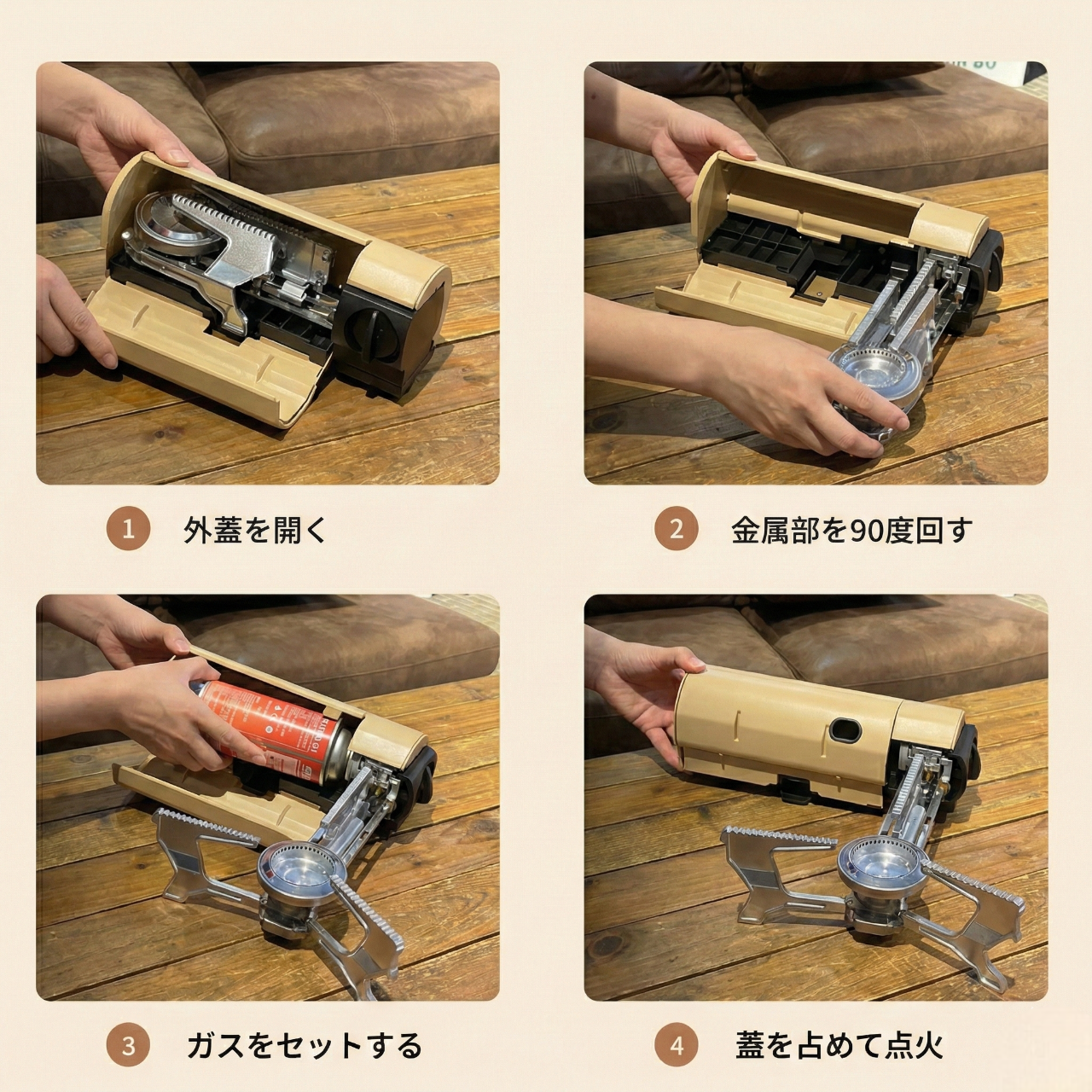 1 外蓋を開く

2 金属部を90度回す

3 ガスをセットする

4 蓋を占めて点火