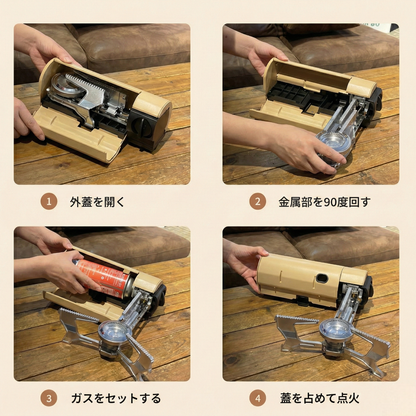 1 外蓋を開く

2 金属部を90度回す

3 ガスをセットする

4 蓋を占めて点火